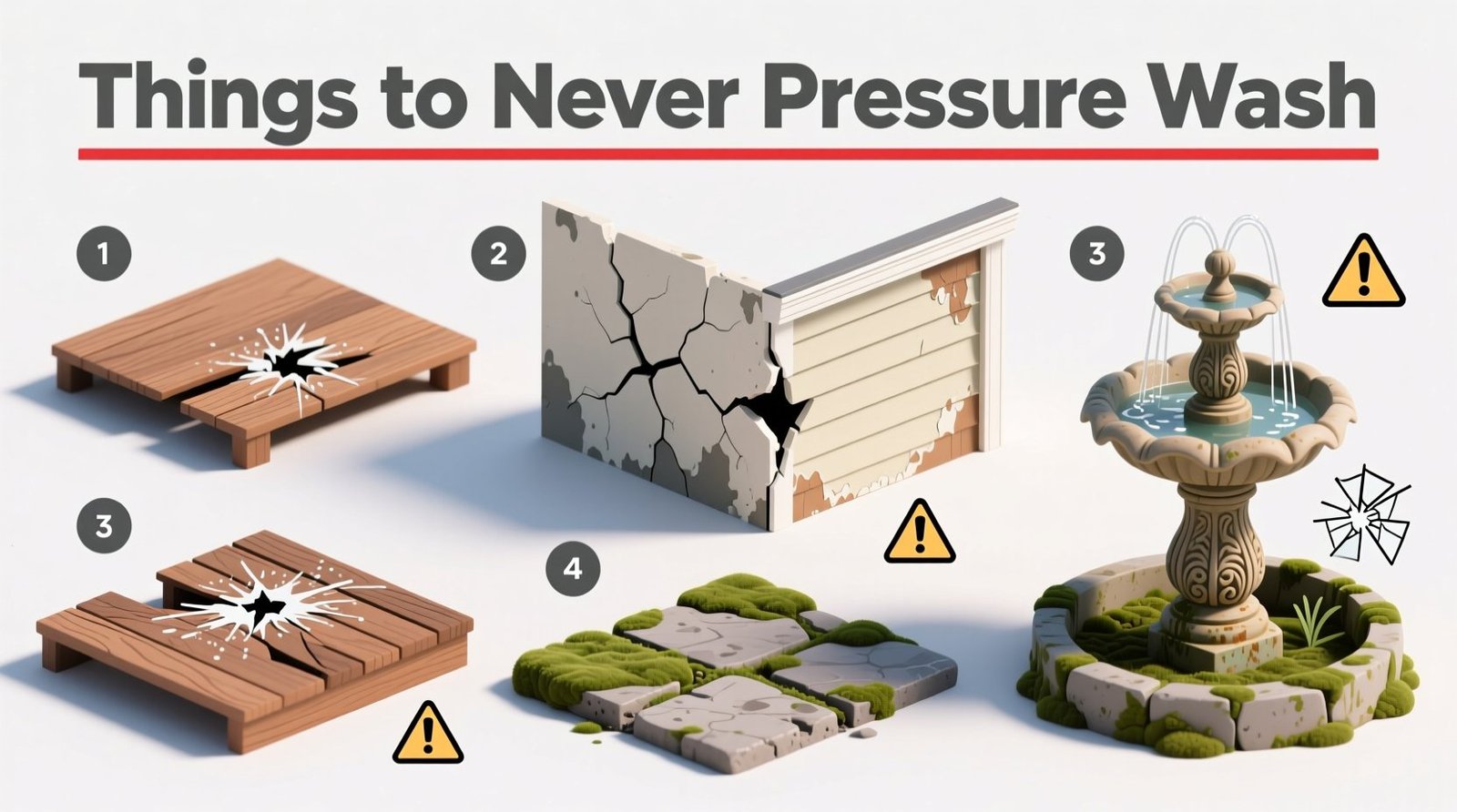 Things to Never Pressure Wash

1

2

3

3

4