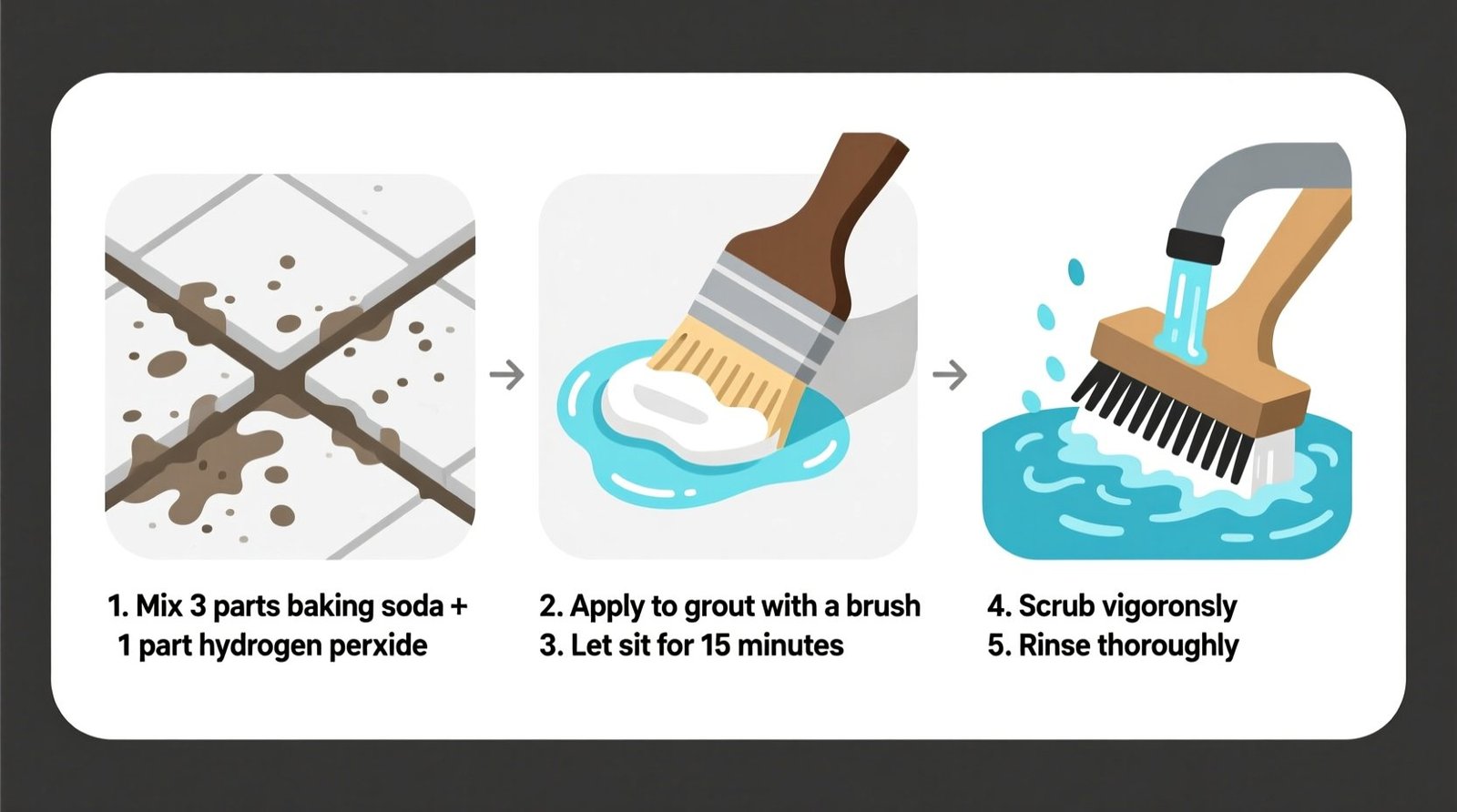 1. Mix 3 parts baking soda + 1 part hydrogen perxide

2. Apply to grout with a brush
3. Let sit for 15 minutes

4. Scrub vigoronsly
5. Rinse thoroughly