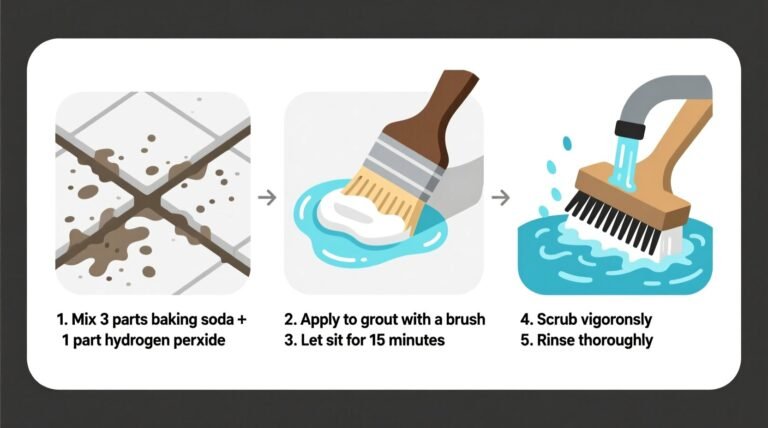 1. Mix 3 parts baking soda + 1 part hydrogen perxide

2. Apply to grout with a brush
3. Let sit for 15 minutes

4. Scrub vigoronsly
5. Rinse thoroughly