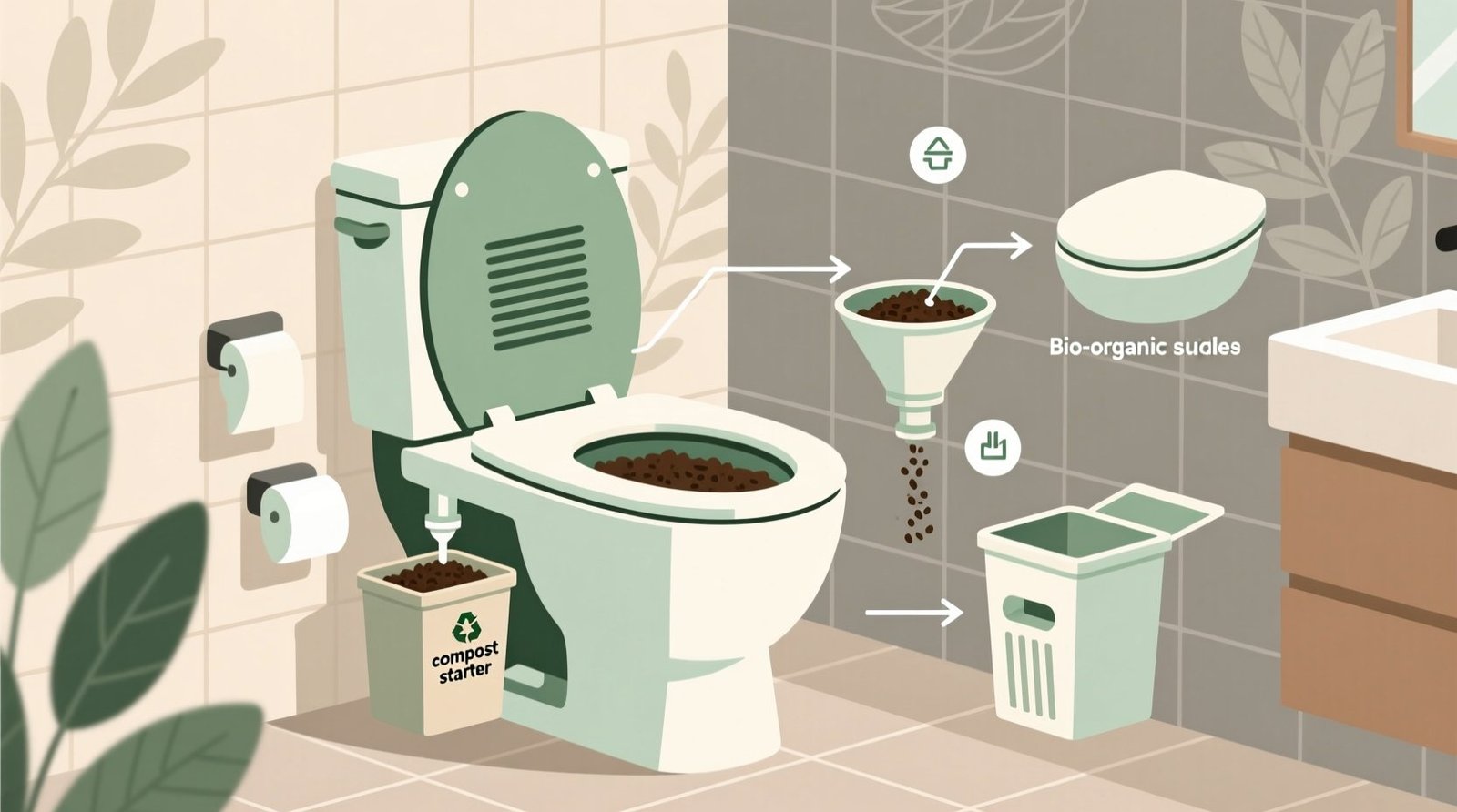 Bio-organic suales

compost starter