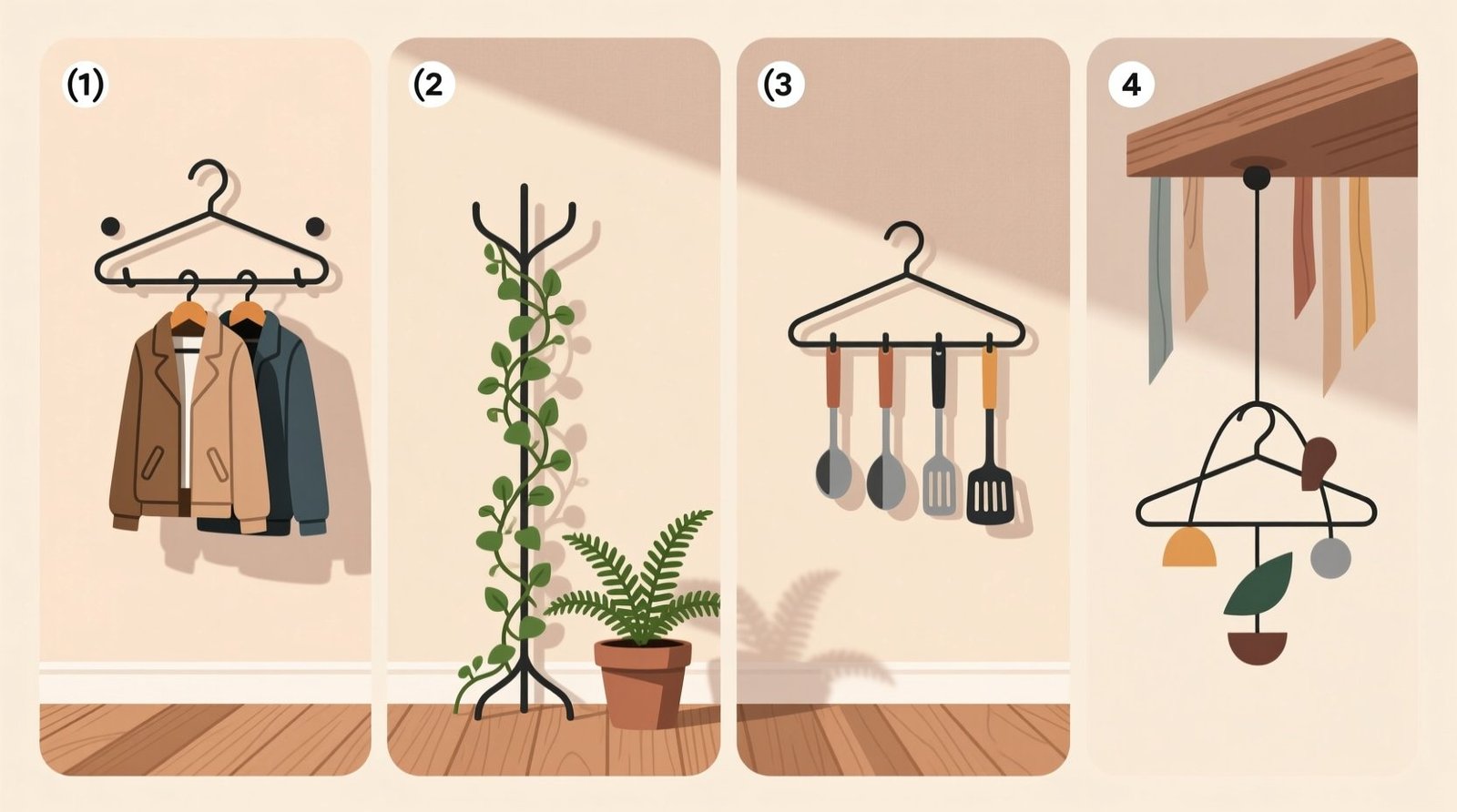 (1)

(2

(3

4