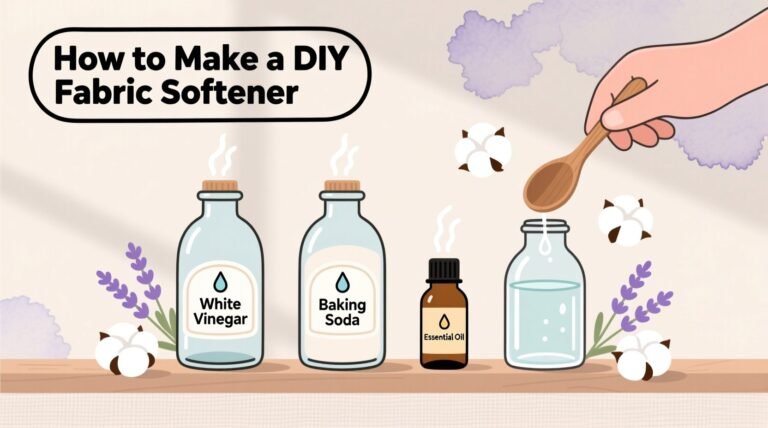 How to Make a DIY Fabric Softener

White Vinegar

Baking Soda

Essential Oil