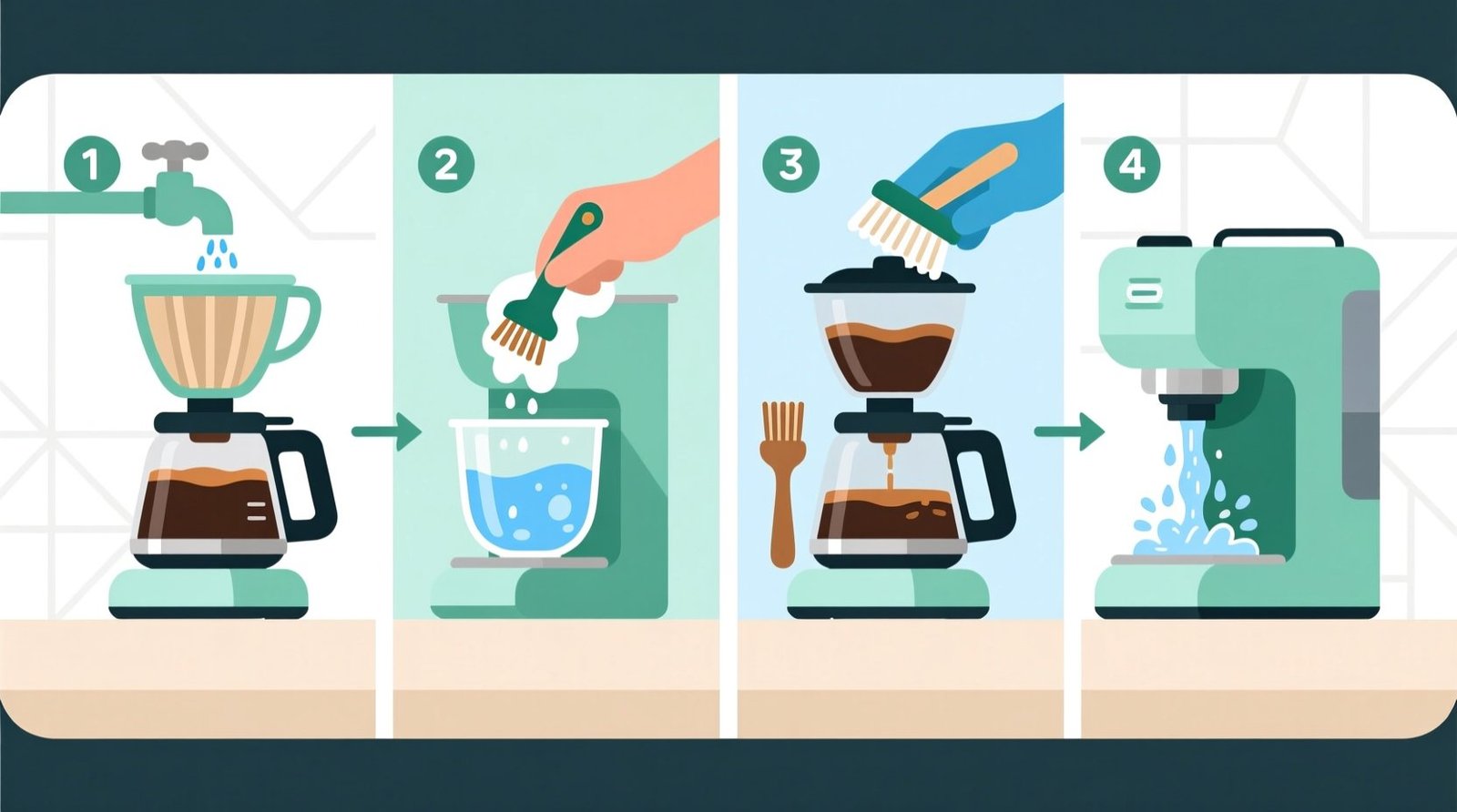 1

2

3

4