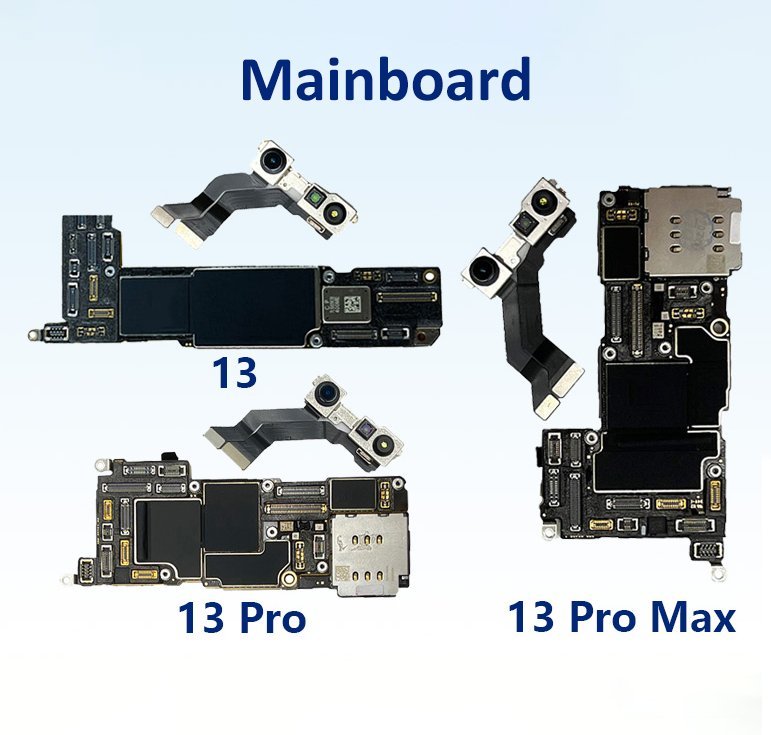 Mainboard

13

13 Pro

13 Pro Max