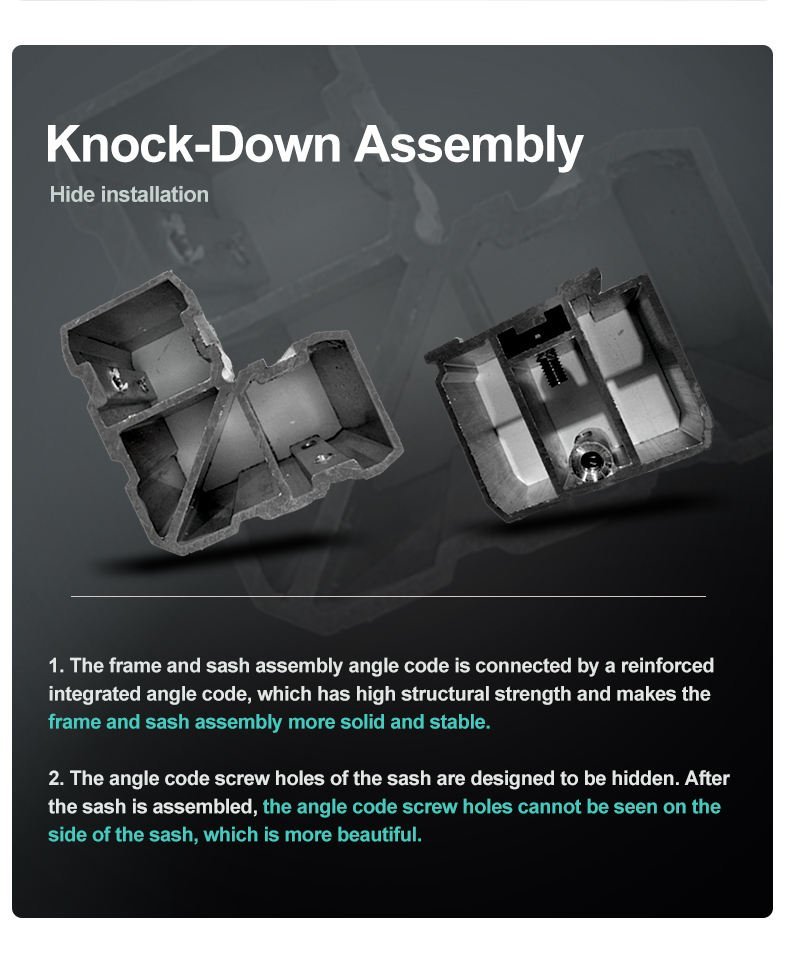 Knock-Down Assembly
Hide installation

1. The frame and sash assembly angle code is connected by a reinforced integrated angle code, which has high structural strength and makes the frame and sash assembly more solid and stable.

2. The angle code screw holes of the sash are designed to be hidden. After the sash is assembled, the angle code screw holes cannot be seen on the side of the sash, which is more beautiful.