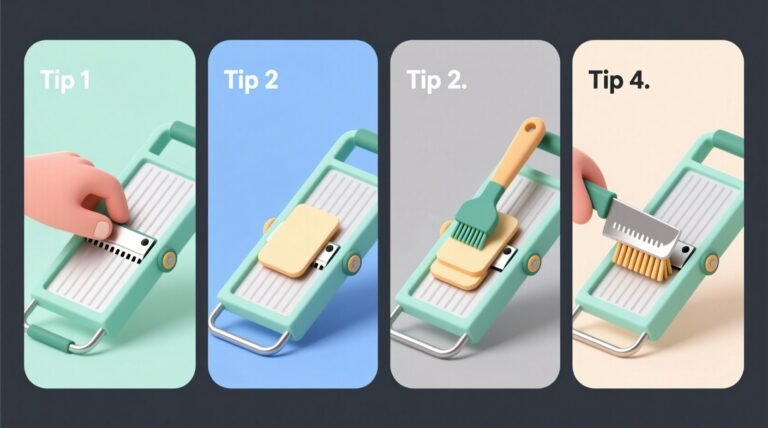 Tip 1

Tip 2

Tip 2.

Tip 4.