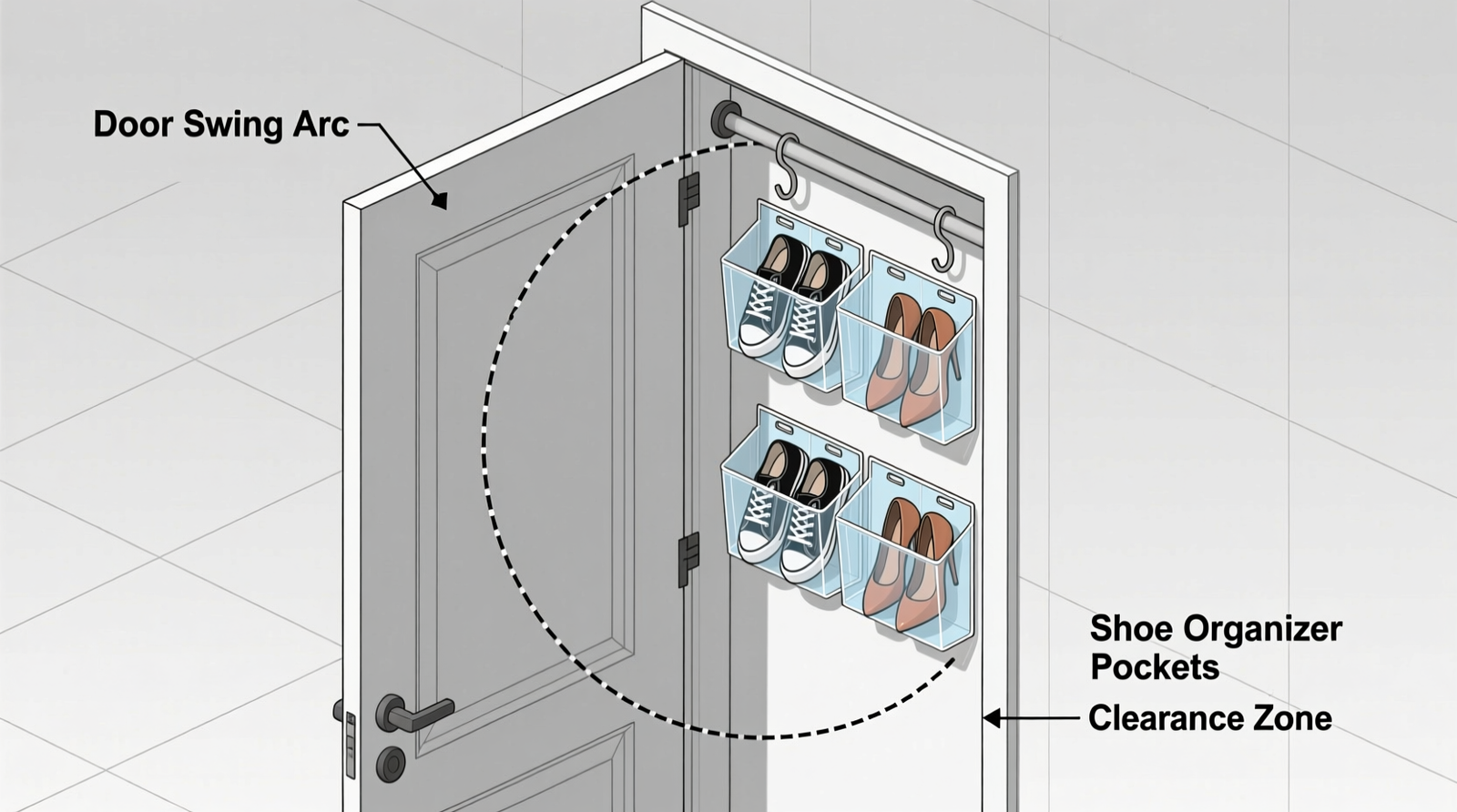 Door Swing Arc

Shoe Organizer Pockets

Clearance Zone