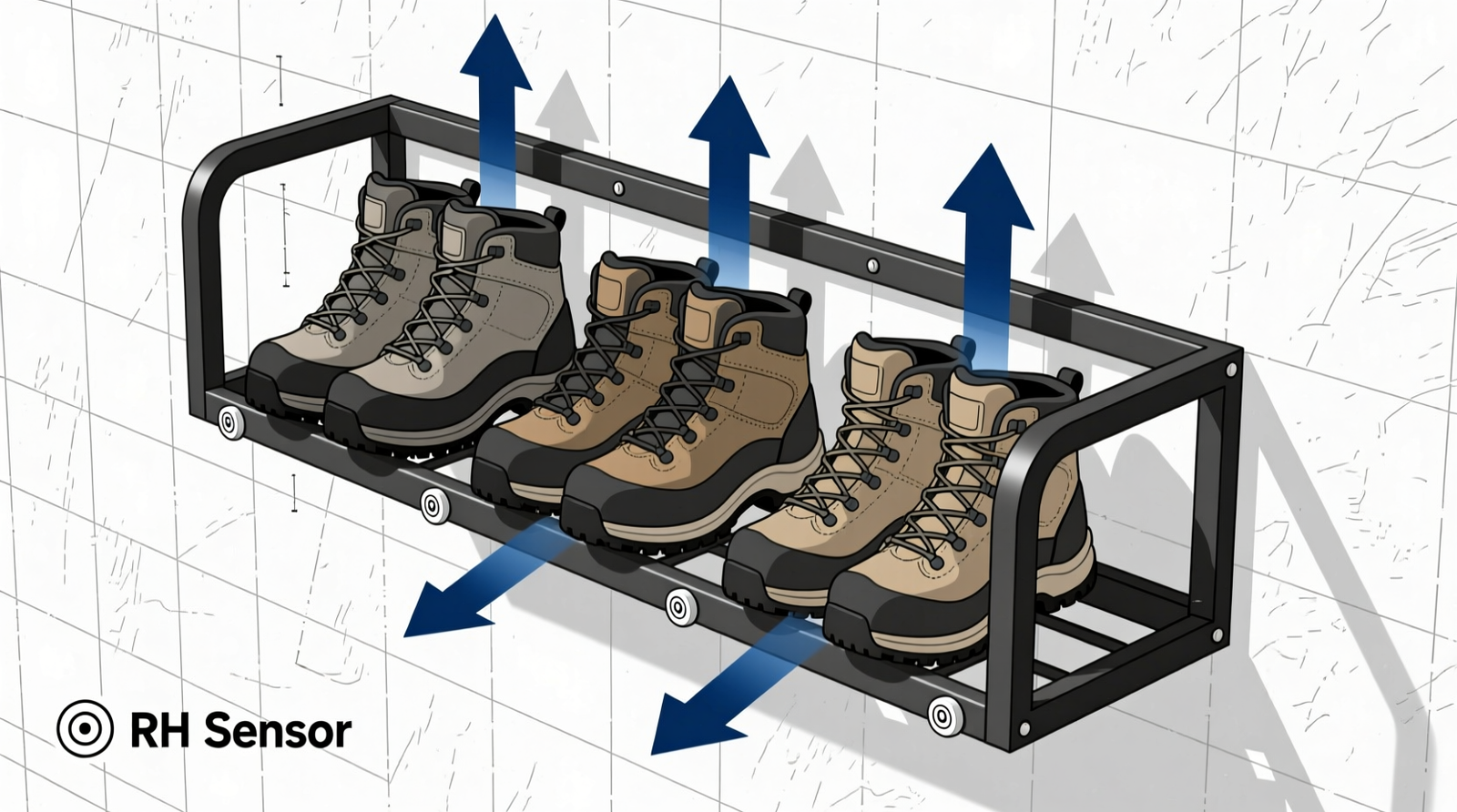 RH Sensor