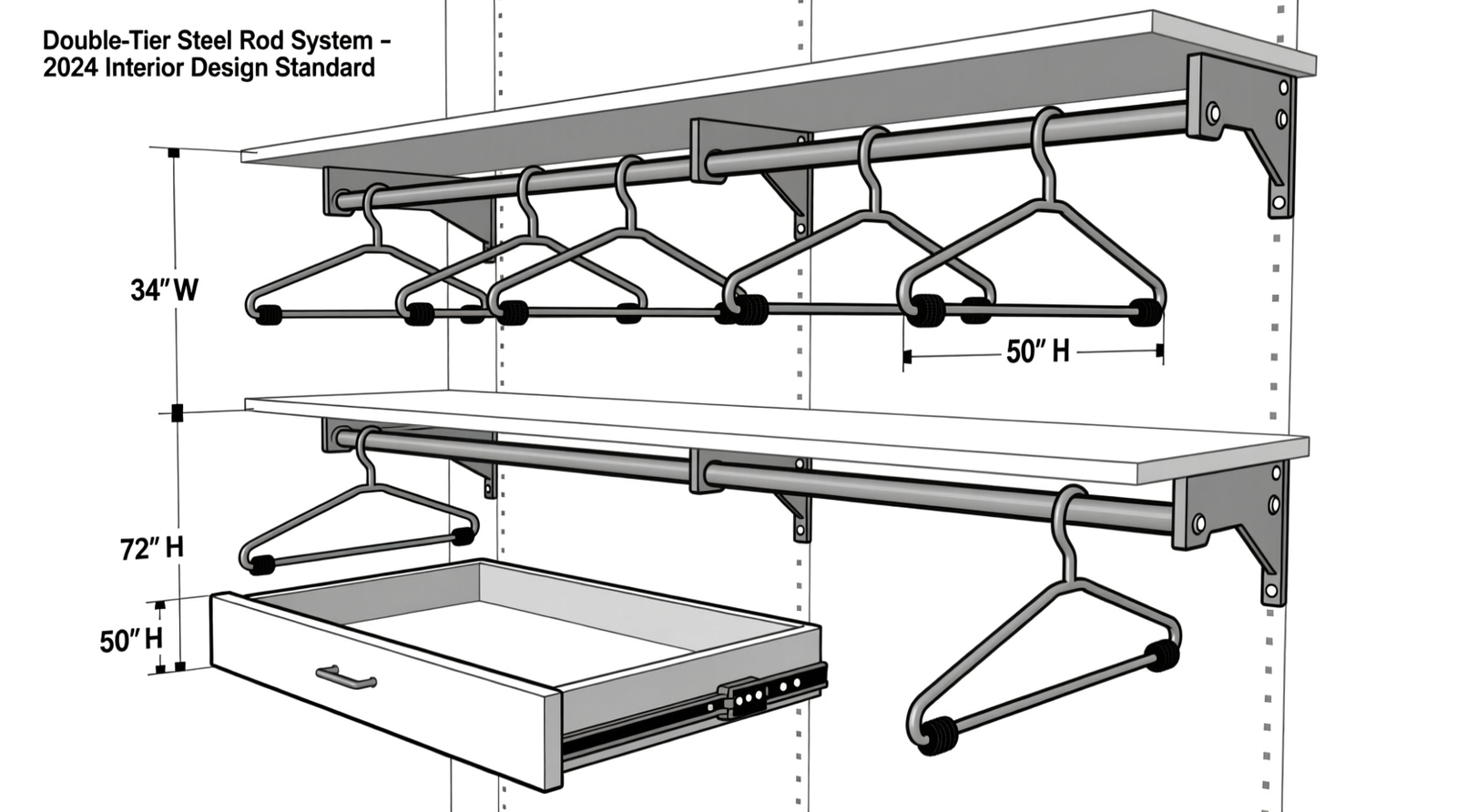 Double-Tier Steel Rod System – 2024 Interior Design Standard

34″ W

50″ H

72″ H

50″ H