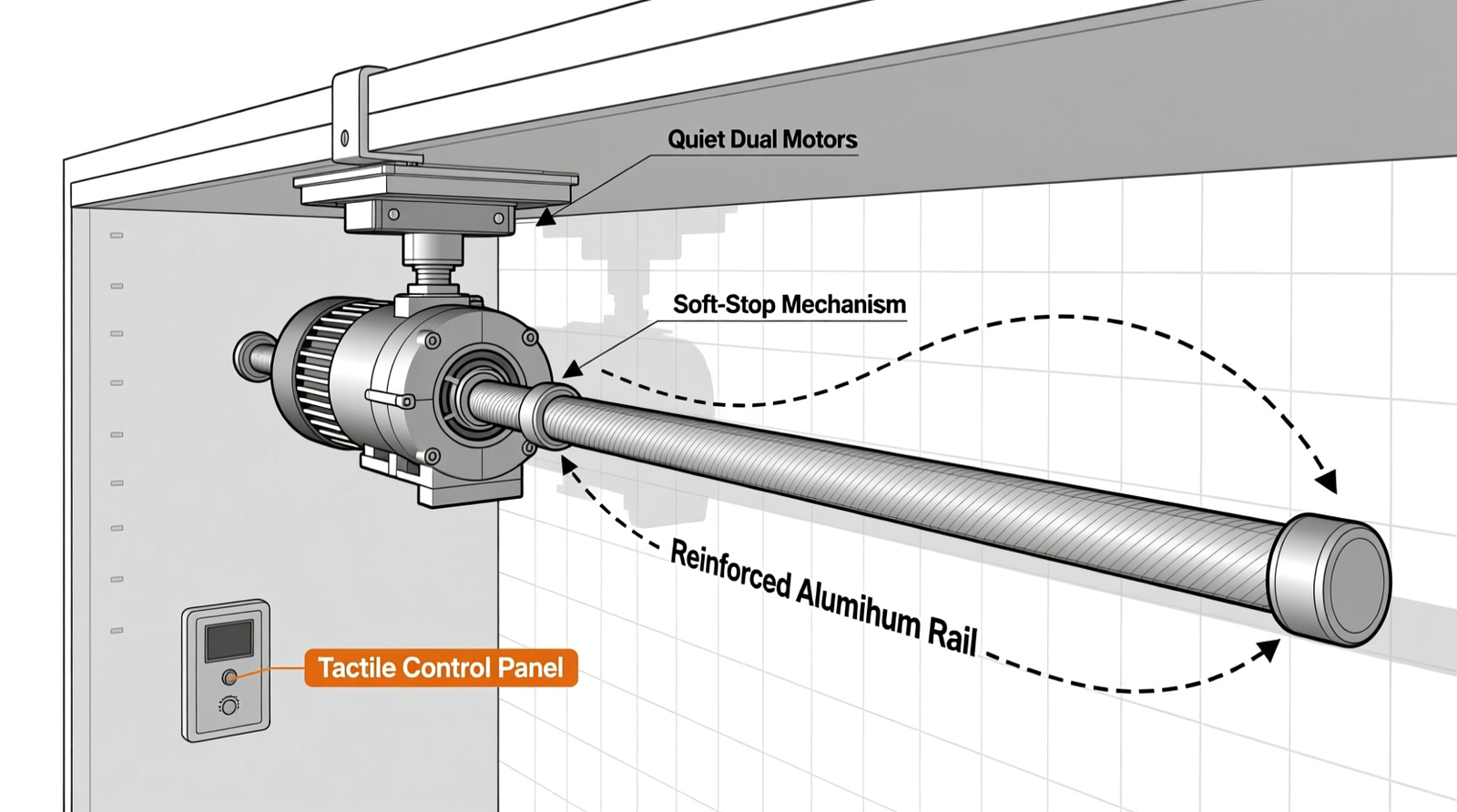 Quiet Dual Motors

Soft-Stop Mechanism

Reinforced Alumihum Rail

Tactile Control Panel