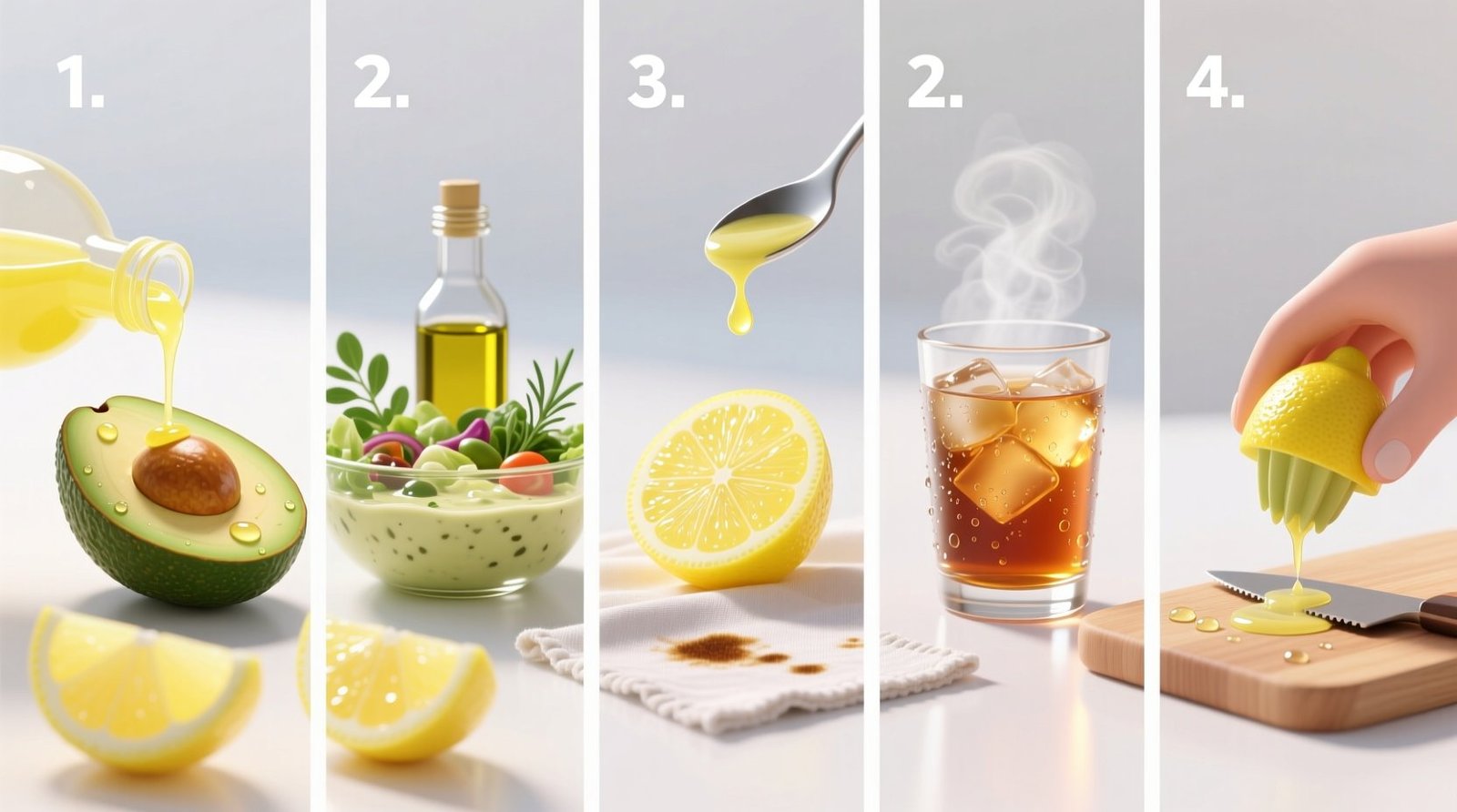 1.

2.

3.

2.

4.